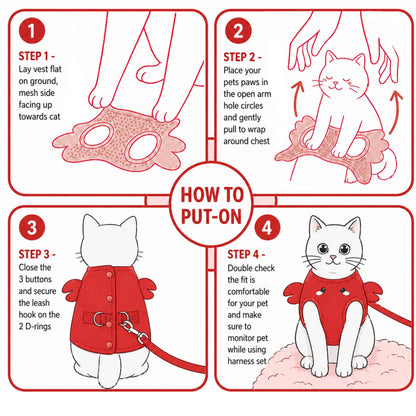 1

STEP 1 -
Lay vest flat on ground, mesh side facing up towards cat

2

STEP 2 -
Place your pets paws in the open arm hole circles and gently pull to wrap around chest

HOW TO PUT-ON

3

STEP 3 -
Close the 3 buttons and secure the leash hook on the 2 D-rings

4

STEP 4 -
Double check the fit is comfortable for your pet and make sure to monitor pet while using harness set